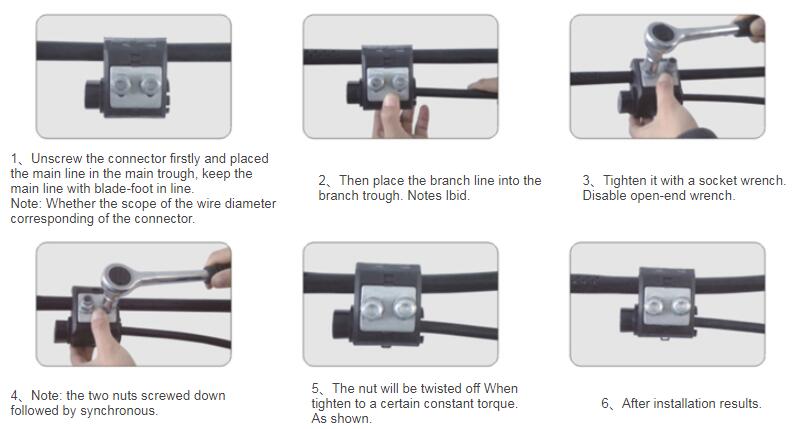 1、Unscrew the connector firstly and placed the main line in the main trough, keep the main line with blade-foot in line.
Note: Whether the scope of the wire diameter corresponding of the connector.

2、Then place the branch line into the branch trough. Notes Ibid.

3、Tighten it with a socket wrench. Disable open-end wrench.

4、Note: the two nuts screwed down followed by synchronous.

5、The nut will be twisted off When tighten to a certain constant torque. As shown.

6、After installation results.