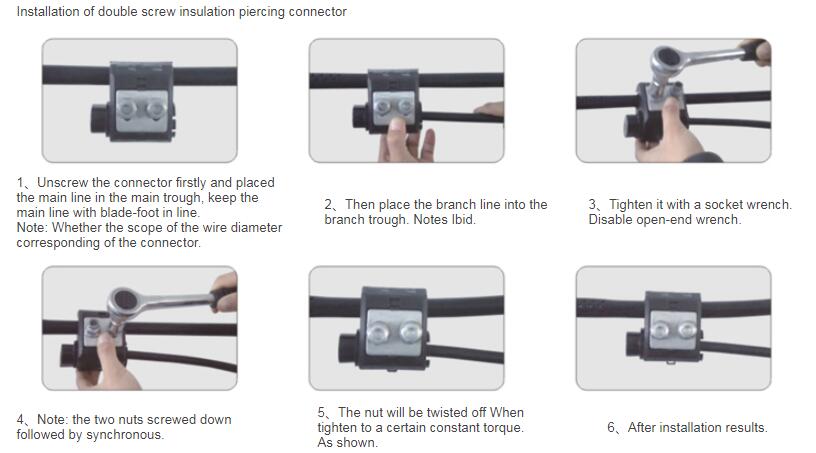 Installation of double screw insulation piercing connector

1、Unscrew the connector firstly and placed the main line in the main trough, keep the main line with blade-foot in line.
Note: Whether the scope of the wire diameter corresponding of the connector.

2、Then place the branch line into the branch trough. Notes Ibid.

3、Tighten it with a socket wrench. Disable open-end wrench.

4、Note: the two nuts screwed down followed by synchronous.

5、The nut will be twisted off When tighten to a certain constant torque. As shown.

6、After installation results.