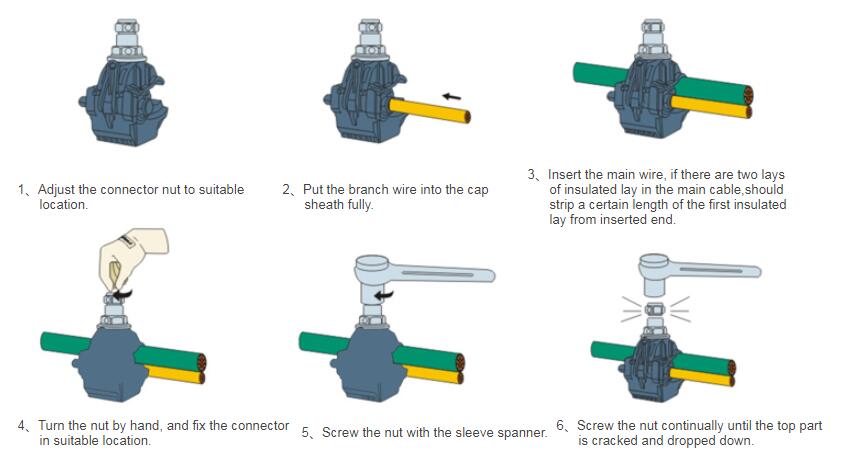 1、Adjust the connector nut to suitable location.

2、Put the branch wire into the cap sheath fully.

3、Insert the main wire, if there are two lays of insulated lay in the main cable,should strip a certain length of the first insulated lay from inserted end.

4、Turn the nut by hand, and fix the connector in suitable location.

5、Screw the nut with the sleeve spanner.

6、Screw the nut continually until the top part is cracked and dropped down.